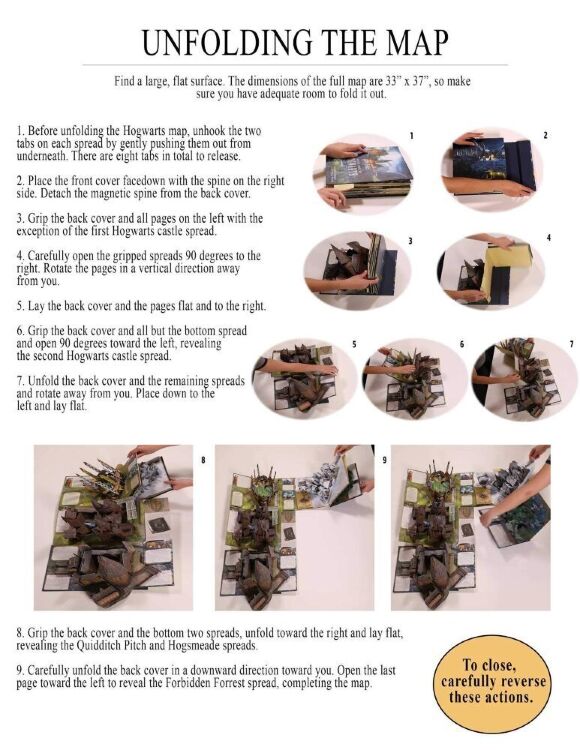 UNFOLDING THE MAP

Find a large, flat surface. The dimensions of the full map are 33" x 37", so make sure you have adequate room to fold it out.

1. Before unfolding the Hogwarts map, unhook the two tabs on each spread by gently pushing them out from underneath. There are eight tabs in total to release.

2. Place the front cover facedown with the spine on the right side. Detach the magnetic spine from the back cover.

3. Grip the back cover and all pages on the left with the exception of the first Hogwarts castle spread.

4. Carefully open the gripped spreads 90 degrees to the right. Rotate the pages in a vertical direction away from you.

5. Lay the back cover and the pages flat and to the right.

6. Grip the back cover and all but the bottom spread and open 90 degrees toward the left, revealing the second Hogwarts castle spread.

7. Unfold the back cover and the remaining spreads and rotate away from you. Place down to the left and lay flat.

1

2

3

4

5

6

7

8

9

8. Grip the back cover and the bottom two spreads, unfold toward the right and lay flat, revealing the Quidditch Pitch and Hogsmeade spreads.

9. Carefully unfold the back cover in a downward direction toward you. Open the last page toward the left to reveal the Forbidden Forrest spread, completing the map.

To close, carefully reverse these actions.